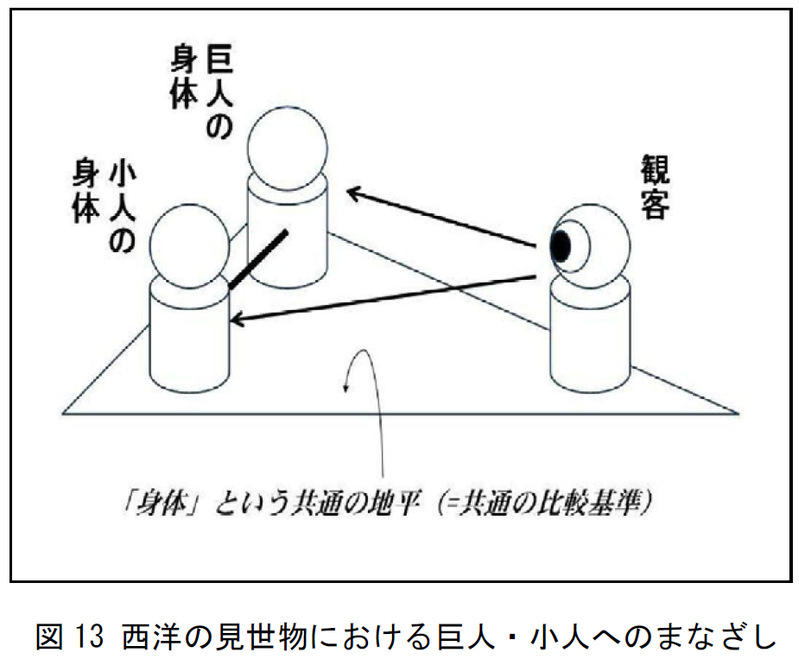 巨人の身体

小人の身体

観客

「身体」という共通の地平（=共通の比較基準）

図 13 西洋の見世物における巨人・小人へのまなざし