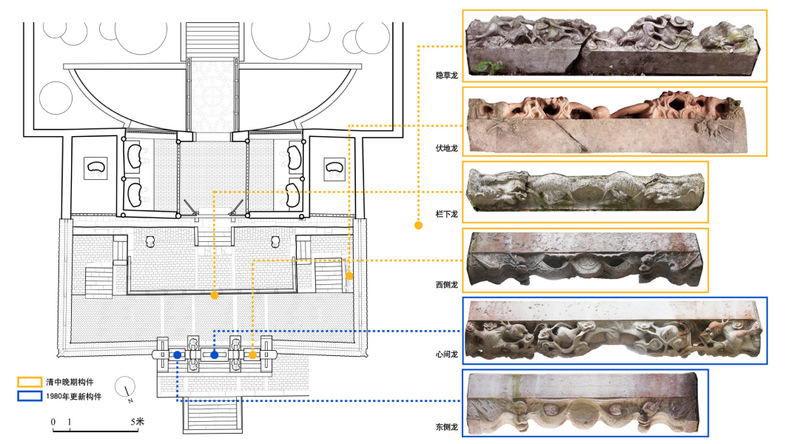 隐草龙
伏地龙
栏下龙
西侧龙
心间龙
东侧龙
清中晚期构件
1980年更新构件
N
0 1 5米